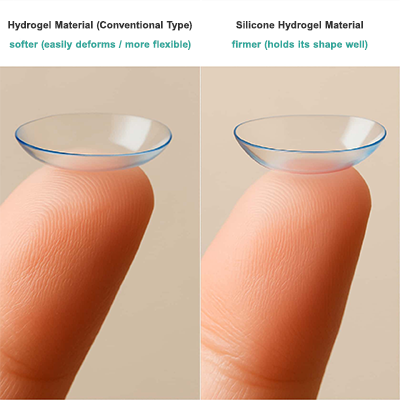 Hydrogel Material (Conventional Type)
softer (easily deforms / more flexible)

Silicone Hydrogel Material
firmer (holds its shape well)