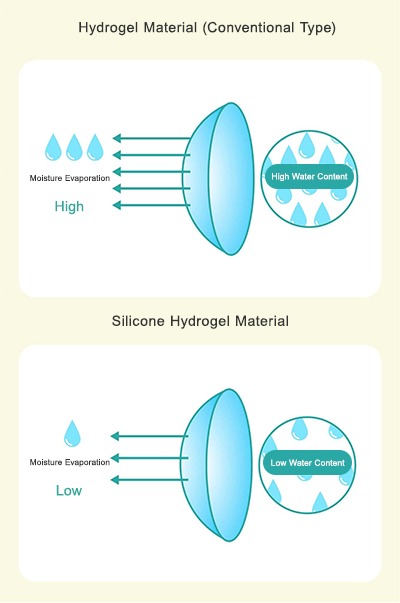 Hydrogel Material (Conventional Type)

Moisture Evaporation

High

High Water Content

Silicone Hydrogel Material

Moisture Evaporation

Low

Low Water Content